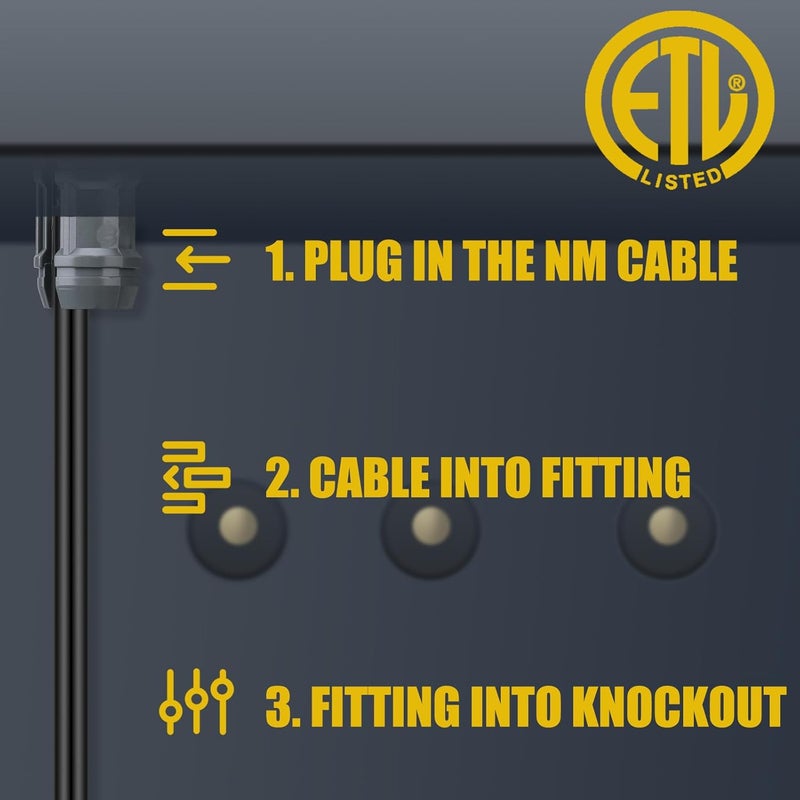 ETL®
LISTED

1. PLUG IN THE NM CABLE

2. CABLE INTO FITTING

3. FITTING INTO KNOCKOUT